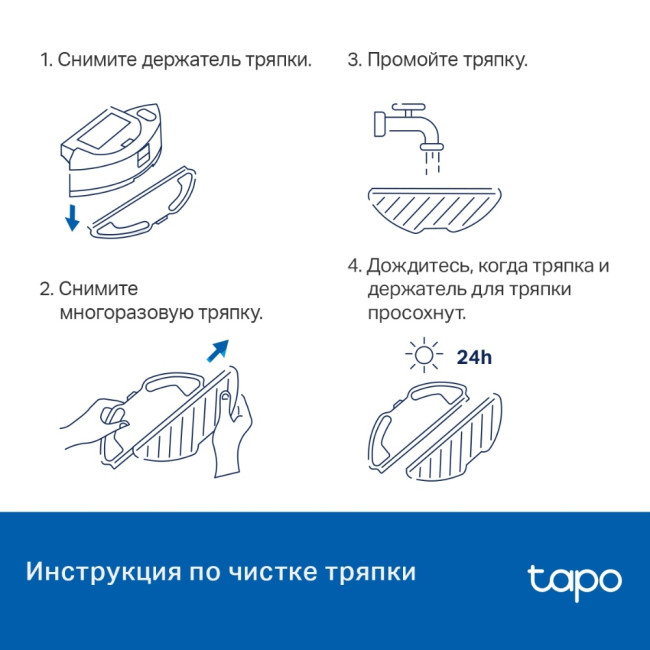 1. Снимите держатель тряпки.

2. Снимите многоразовую тряпку.

3. Промойте тряпку.

4. Дождитесь, когда тряпка и держатель для тряпки просохнут.

24h

Инструкция по чистке тряпки

tapo