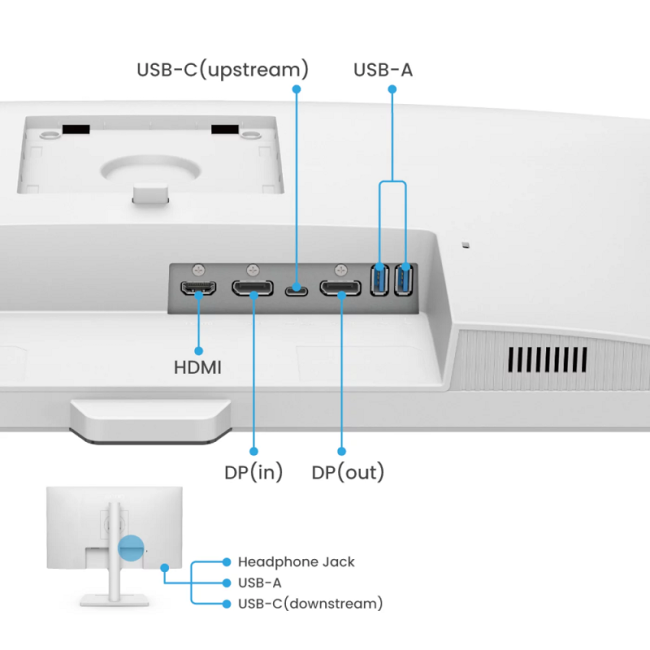 USB-C(upstream)
USB-A
HDMI
DP(in)
DP(out)
Headphone Jack
USB-A
USB-C(downstream)