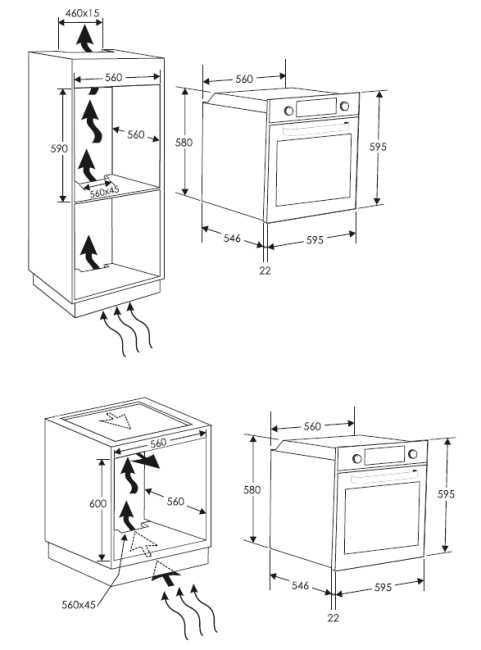 460x15

560

590

560

560x45

560

580

595

546

595

22

560

600

560

560x45

560

580

595

546

595

22