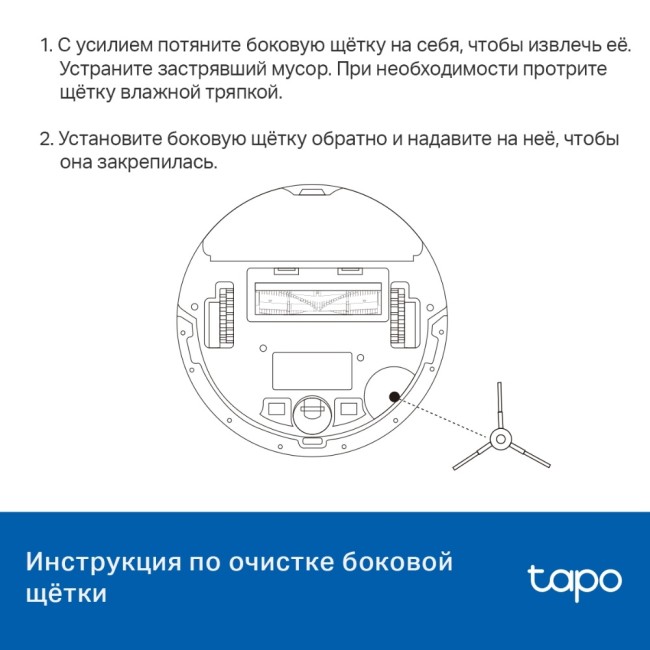 1. С усилием потяните боковую щётку на себя, чтобы извлечь её. Устраните застрявший мусор. При необходимости протрите щётку влажной тряпкой.

2. Установите боковую щётку обратно и надавите на неё, чтобы она закрепилась.

Инструкция по очистке боковой щётки

tapo