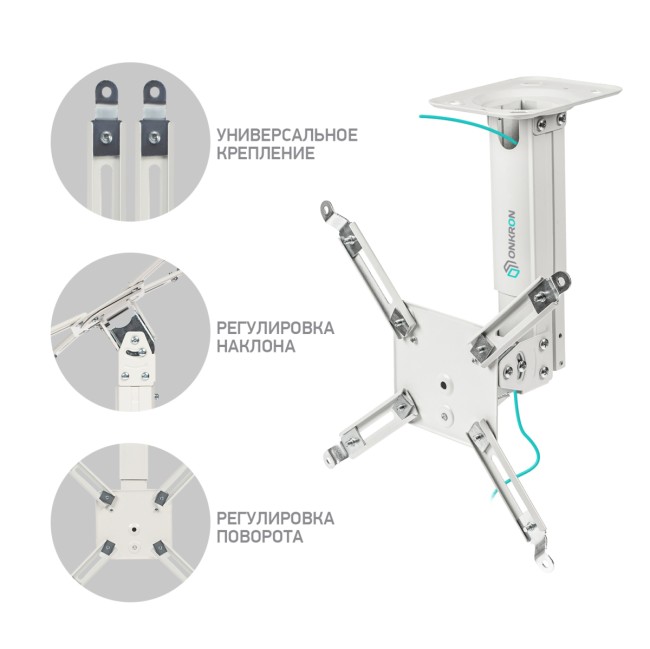 УНИВЕРСАЛЬНОЕ КРЕПЛЕНИЕ

РЕГУЛИРОВКА НАКЛОНА

РЕГУЛИРОВКА ПОВОРОТА

ONKRON