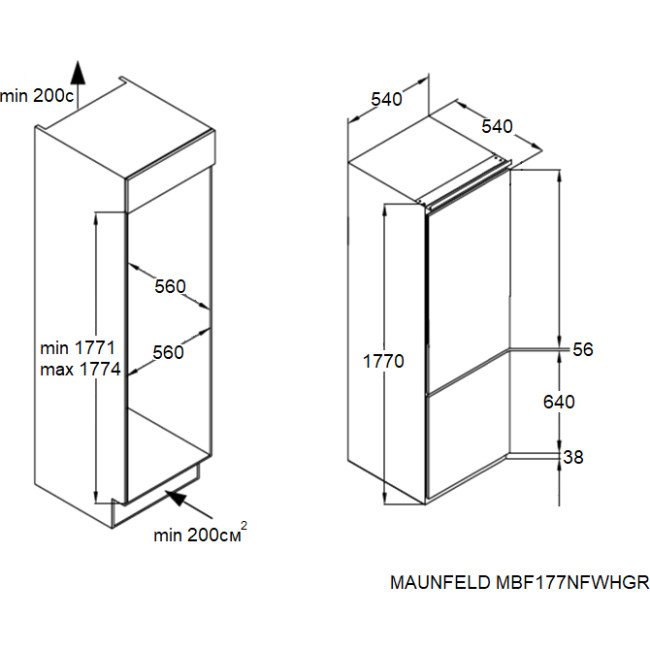 min 200c

560

560

min 1771
max 1774

min 200см$^2$

540

540

1770

56

640

38

MAUNFELD MBF177NFWHGR