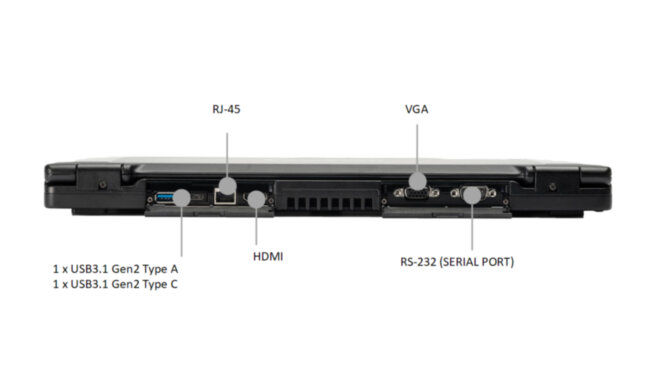 RJ-45

VGA

1 x USB3.1 Gen2 Type A
1 x USB3.1 Gen2 Type C

HDMI

RS-232 (SERIAL PORT)