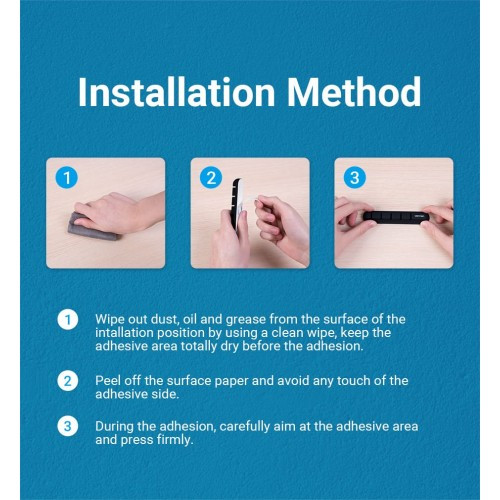 Installation Method

1

2

3

1 Wipe out dust, oil and grease from the surface of the intallation position by using a clean wipe, keep the adhesive area totally dry before the adhesion.

2 Peel off the surface paper and avoid any touch of the adhesive side.

3 During the adhesion, carefully aim at the adhesive area and press firmly.