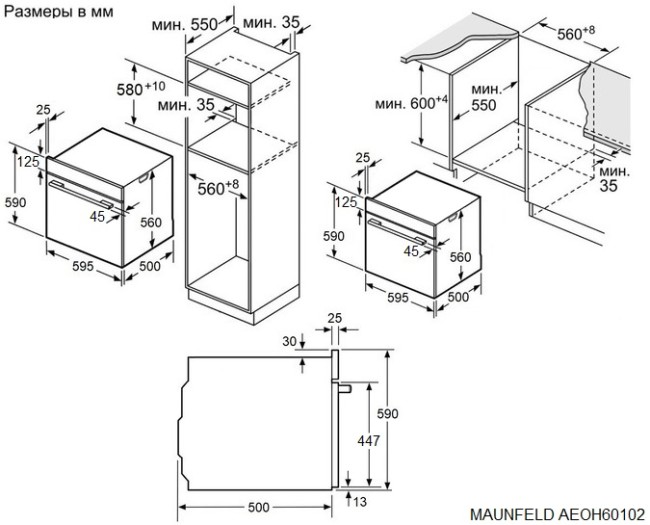 Размеры в мм

мин. 550
мин. 35
$580^{+10}$
мин. 35
$560^{+8}$
25
125
590
45
560
595
500

$560^{+8}$
мин. $600^{+4}$
мин. 550
мин. 35
25
125
590
45
560
595
500

25
30
590
447
13
500

MAUNFELD AEOH60102